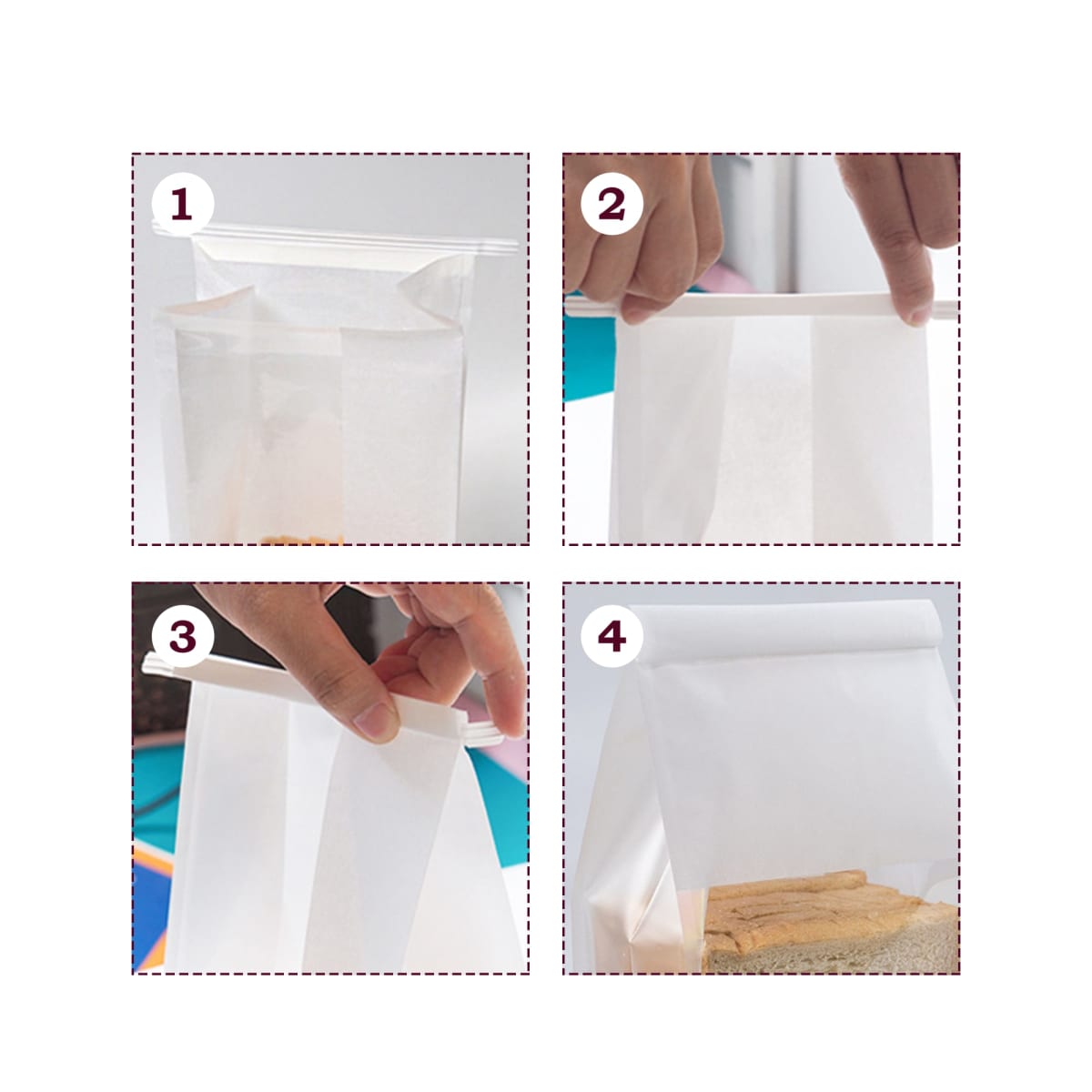 1

2

3

4