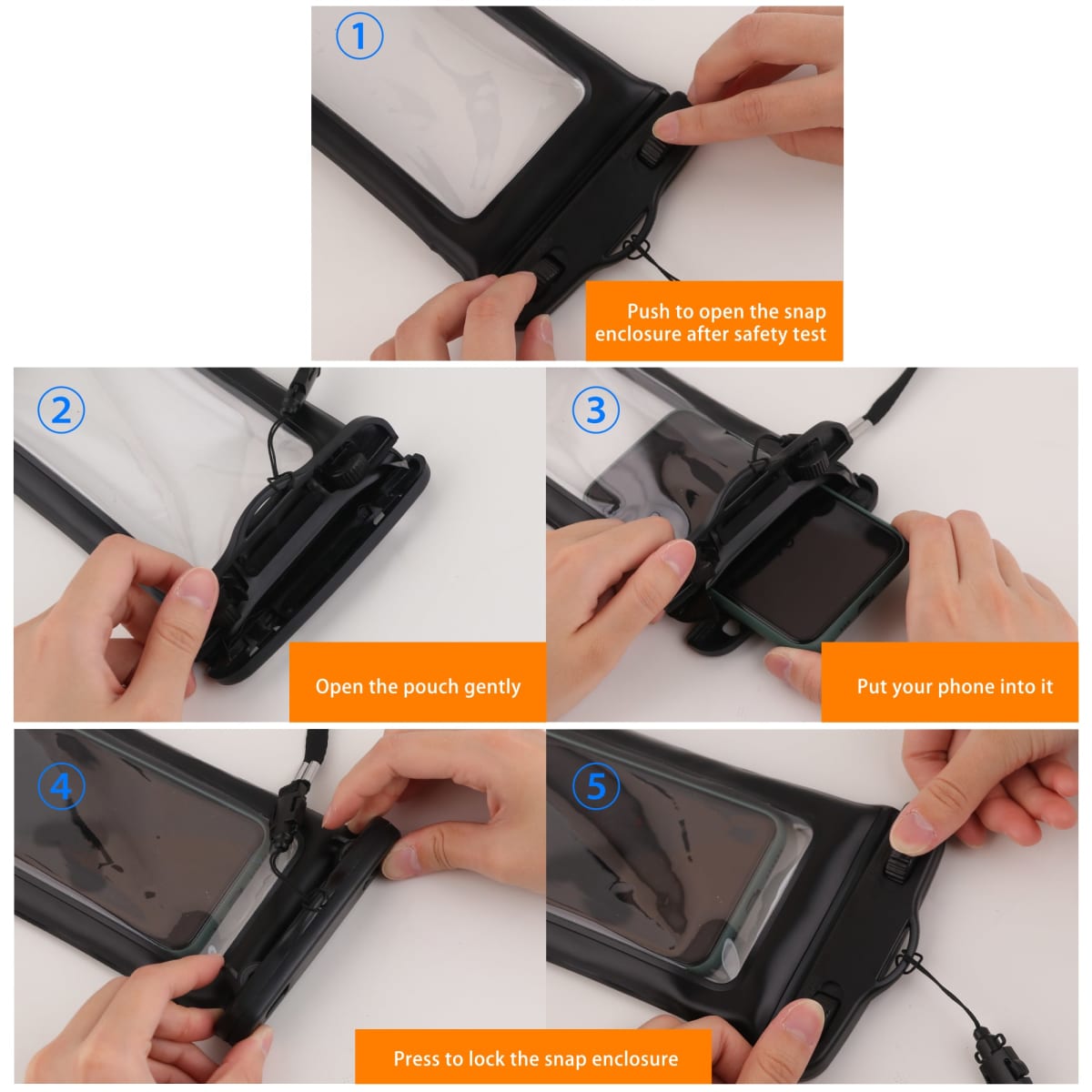 1

Push to open the snap enclosure after safety test

2

Open the pouch gently

3

Put your phone into it

4

5

Press to lock the snap enclosure